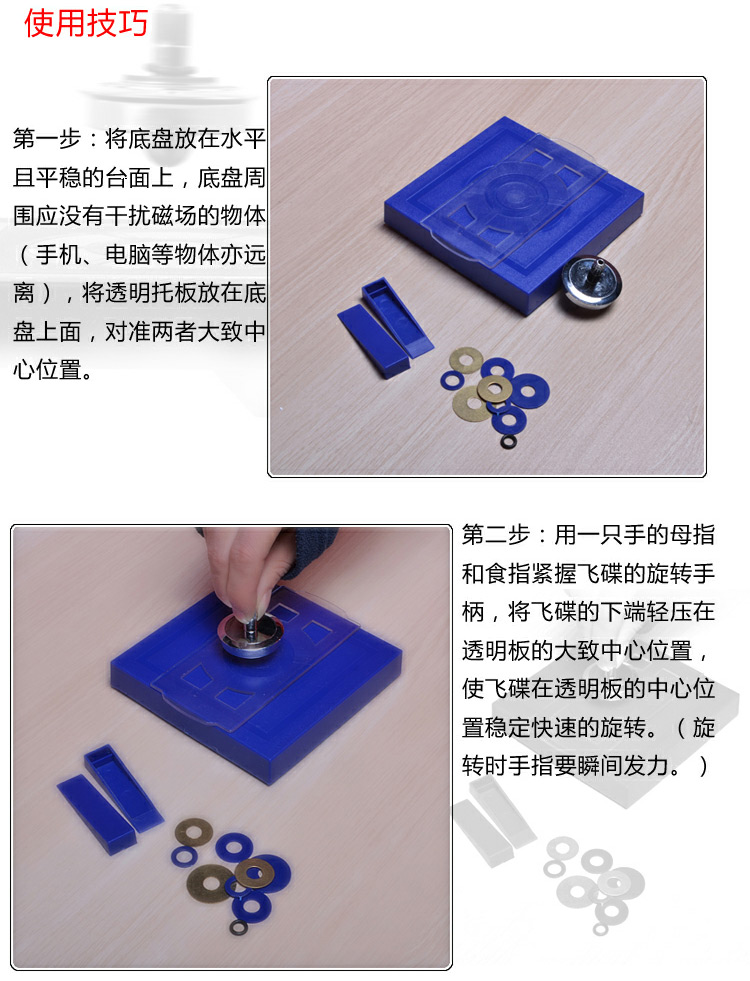 使用技巧

第一步：将底盘放在水平且平稳的台面上，底盘周围应没有干扰磁场的物体（手机、电脑等物体亦远离），将透明托板放在底盘上面，对准两者大致中心位置。

第二步：用一只手的母指和食指紧握飞碟的旋转手柄，将飞碟的下端轻压在透明板的大致中心位置，使飞碟在透明板的中心位置稳定快速的旋转。（旋转时手指要瞬间发力。）